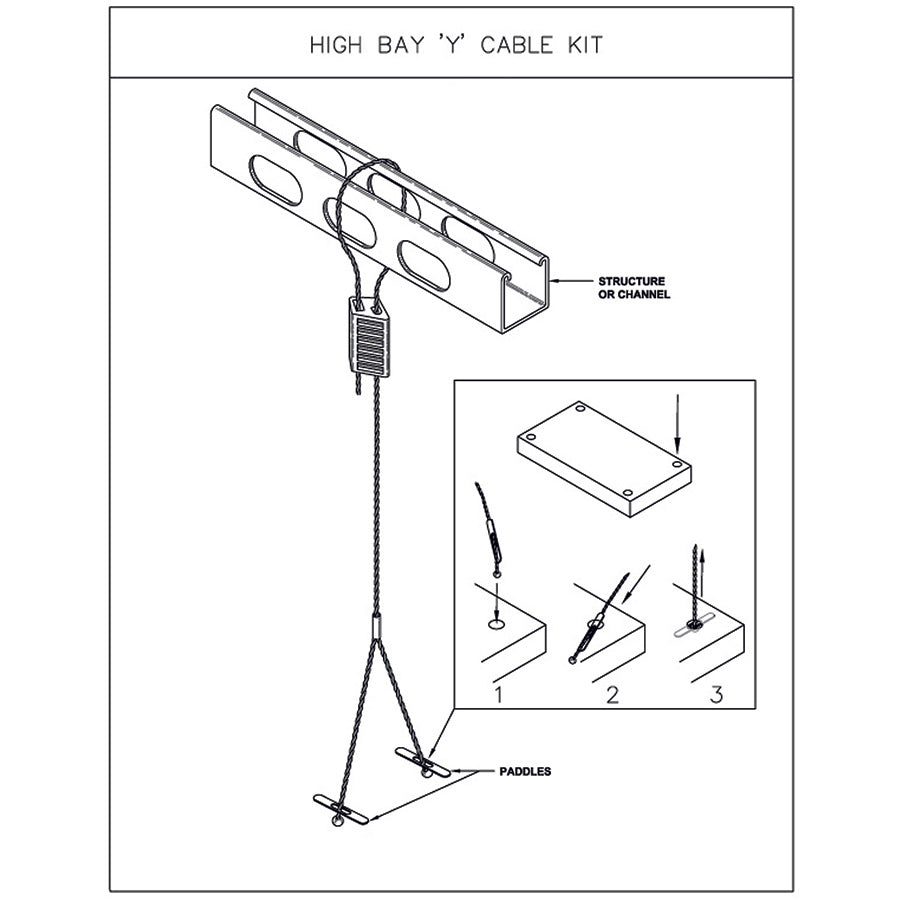 HIGH BAY 'Y' CABLE KIT

STRUCTURE OR CHANNEL

1

2

3

PADDLES