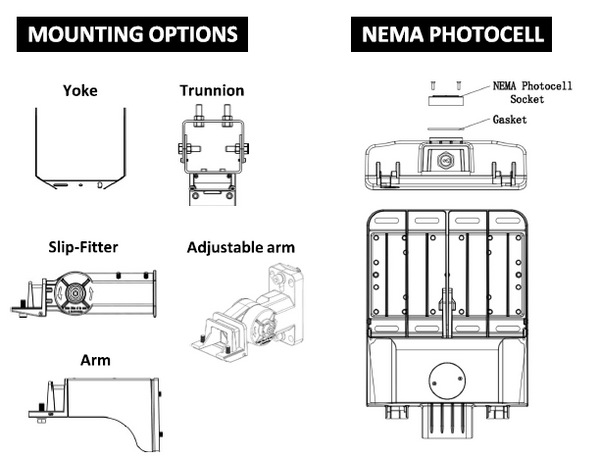 MOUNTING OPTIONS

Yoke

Trunnion

Slip-Fitter

Adjustable arm

Arm

NEMA PHOTOCELL

NEMA Photocell Socket

Gasket