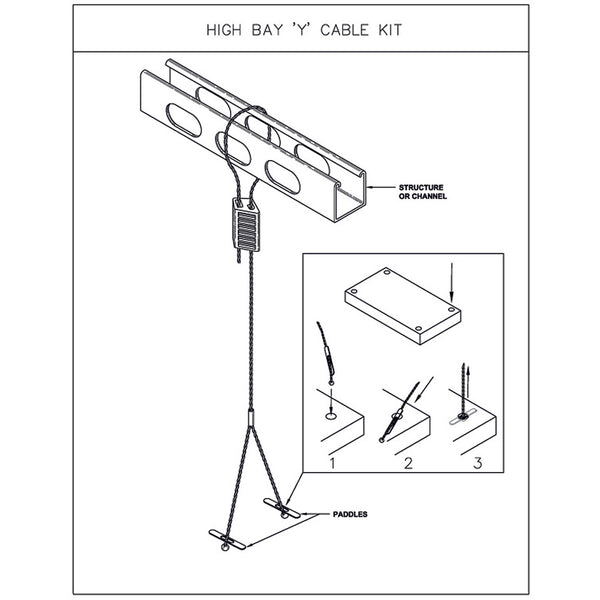 HIGH BAY 'Y' CABLE KIT

STRUCTURE OR CHANNEL

1

2

3

PADDLES